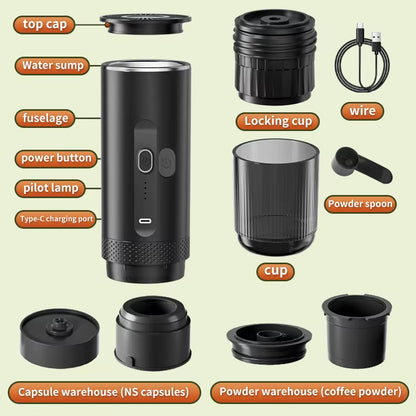 top cap
Water sump
fuselage
power button
pilot lamp
Type-C charging port
Locking cup
wire
Powder spoon
cup
Capsule warehouse (NS capsules)
Powder warehouse (coffee powder)