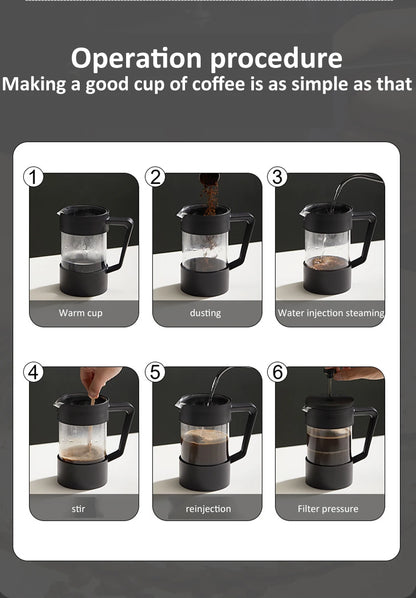 Operation procedure

Making a good cup of coffee is as simple as that

1
Warm cup

2
dusting

3
Water injection steaming

4
stir

5
reinjection

6
Filter pressure